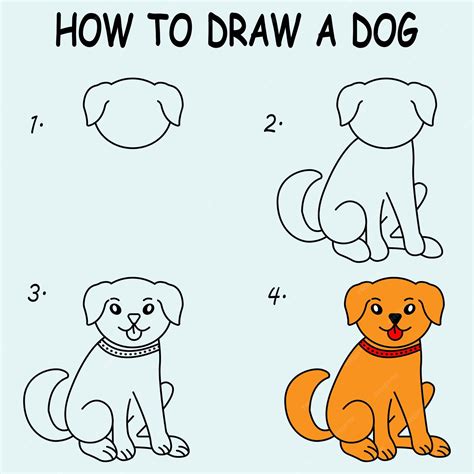 HOW TO DRAW A DOG

1.

2.

3.

4.