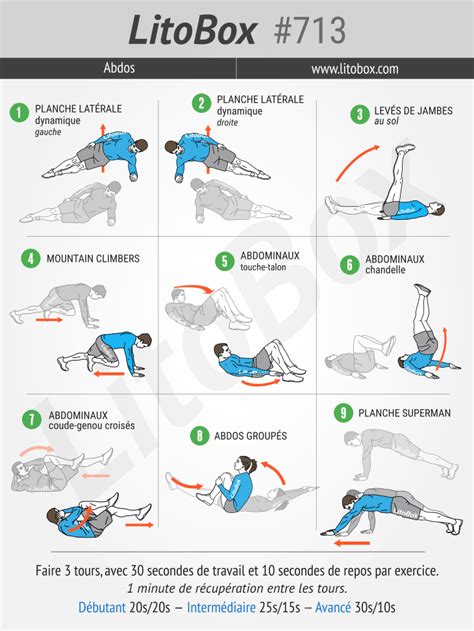 LitoBox #713

Abdos

www.litobox.com

1 PLANCHE LATÉRALE dynamique gauche

2 PLANCHE LATÉRALE dynamique droite

3 LEVÉS DE JAMBES au sol

4 MOUNTAIN CLIMBERS

5 ABDOMINAUX touche-talon

6 ABDOMINAUX chandelle

7 ABDOMINAUX coude-genou croisés

8 ABDOS GROUPÉS

9 PLANCHE SUPERMAN

LitoBox

Faire 3 tours, avec 30 secondes de travail et 10 secondes de repos par exercice.
1 minute de récupération entre les tours.
Débutant 20s/20s – Intermédiaire 25s/15s – Avancé 30s/10s